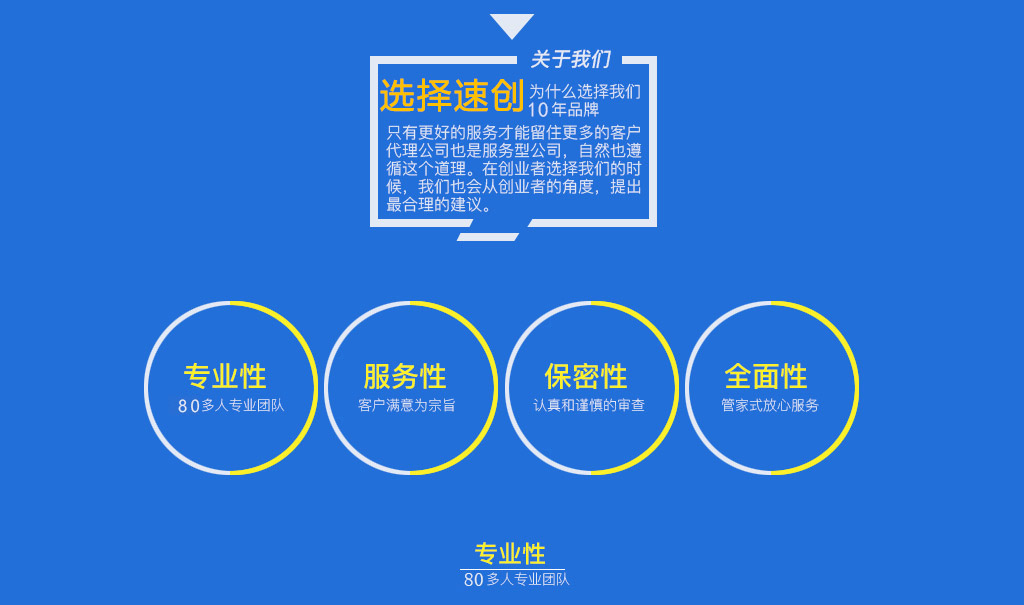 关于我们

选择速创

为什么选择我们
10年品牌

只有更好的服务才能留住更多的客户代理公司也是服务型公司，自然也遵循这个道理。在创业者选择我们的时候，我们也会从创业者的角度，提出最合理的建议。

专业性
80多人专业团队

服务性
客户满意为宗旨

保密性
认真和谨慎的审查

全面性
管家式放心服务

专业性
80多人专业团队